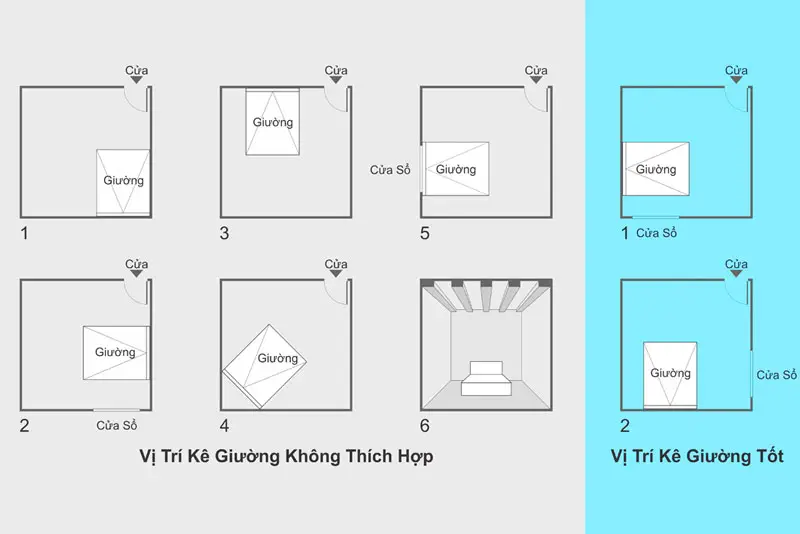 Cửa

Giường

1

Cửa

Giường

3

Cửa

Cửa Sổ

Giường

5

Cửa

Giường

2

Cửa Sổ

Cửa

Giường

4

6

Vị Trí Kê Giường Không Thích Hợp

Cửa

Giường

1 Cửa Sổ

Cửa

Giường

Cửa Sổ

2

Vị Trí Kê Giường Tốt