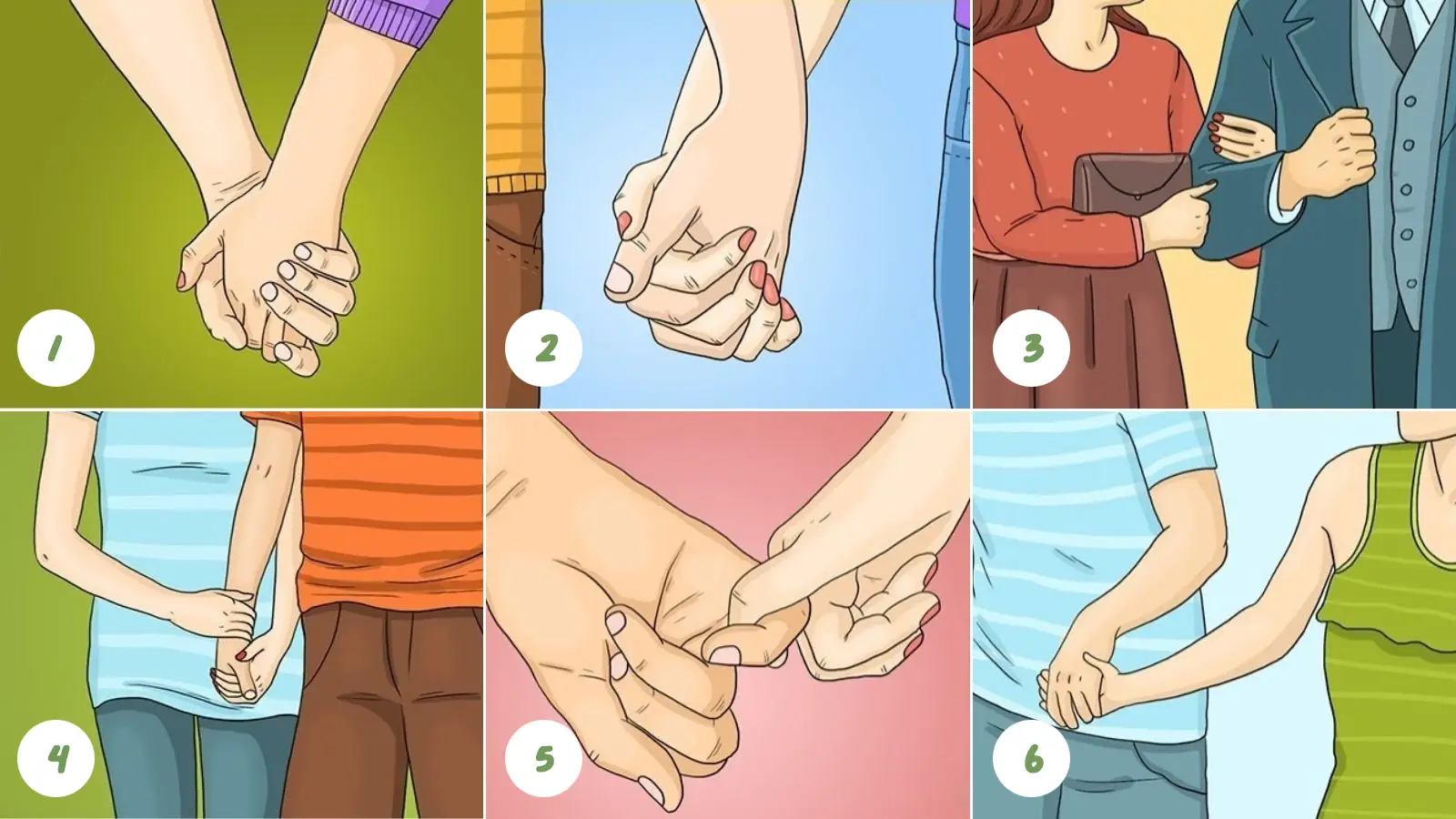 1

2

3

4

5

6