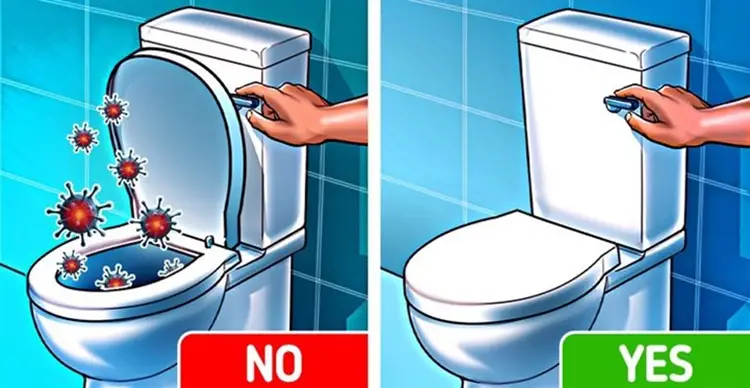 NO

YES